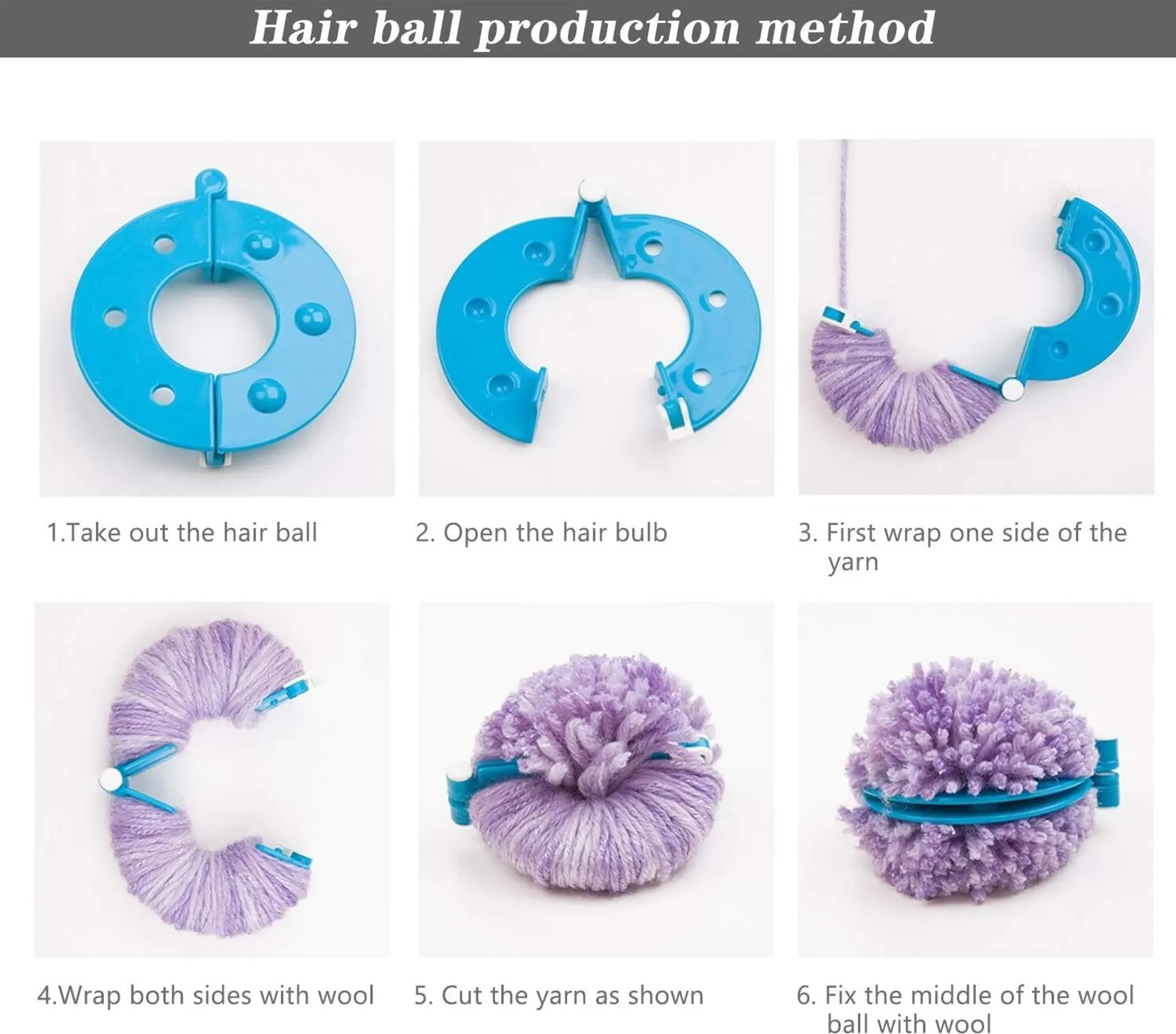 Hair ball production method

1.Take out the hair ball

2. Open the hair bulb

3. First wrap one side of the yarn

4.Wrap both sides with wool

5. Cut the yarn as shown

6. Fix the middle of the wool ball with wool